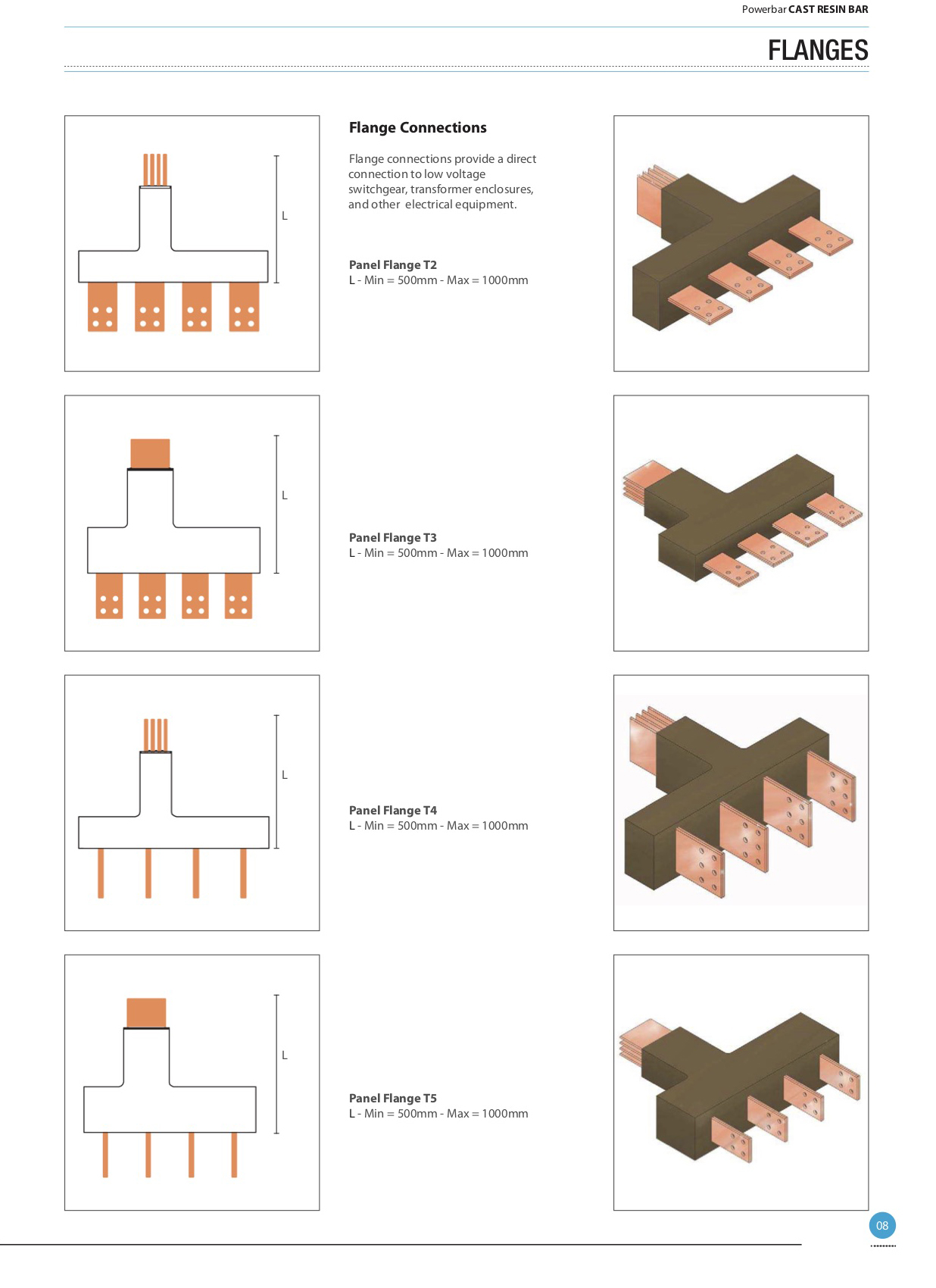 Powerbar CAST RESIN BAR

FLANGES

L

Flange Connections

Flange connections provide a direct connection to low voltage switchgear, transformer enclosures, and other electrical equipment.

Panel Flange T2
L - Min = 500mm - Max = 1000mm

L

Panel Flange T3
L - Min = 500mm - Max = 1000mm

L

Panel Flange T4
L - Min = 500mm - Max = 1000mm

L

Panel Flange T5
L - Min = 500mm - Max = 1000mm

08